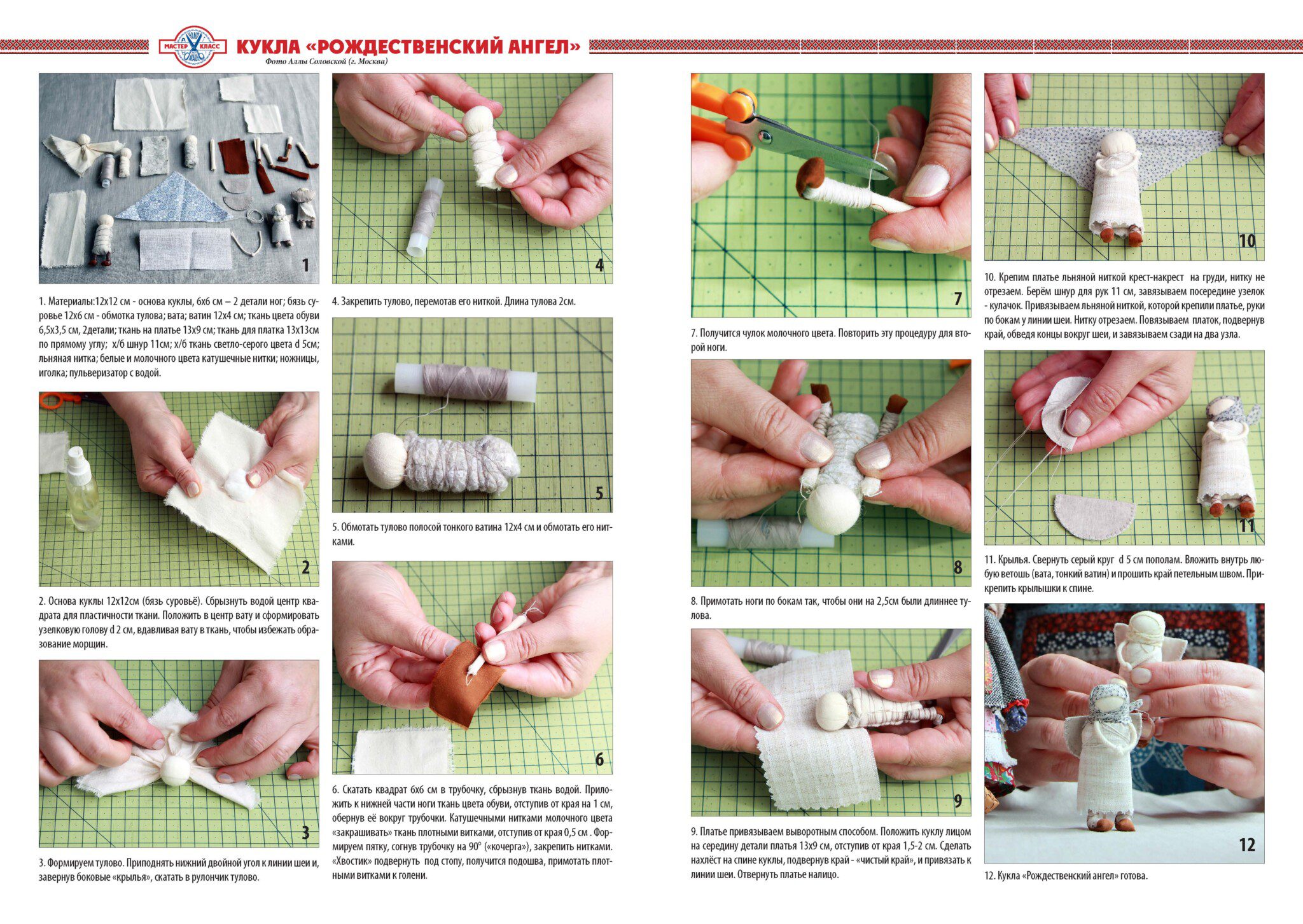 МАСТЕР КЛАСС

КУКЛА «РОЖДЕСТВЕНСКИЙ АНГЕЛ»

Фото Аллы Соловской (г. Москва)

1

1. Материалы:12х12 см - основа куклы, 6х6 см – 2 детали ног; бязь суровье 12х6 см - обмотка тулова; вата; ватин 12х4 см; ткань цвета обуви 6,5х3,5 см, 2детали; ткань на платье 13х9 см; ткань для платка 13х13см по прямому углу; х/б шнур 11см; х/б ткань светло-серого цвета d 5см; льняная нитка; белые и молочного цвета катушечные нитки; ножницы, иголка; пульверизатор с водой.

2

2. Основа куклы 12х12см (бязь суровьё). Сбрызнуть водой центр квадрата для пластичности ткани. Положить в центр вату и сформировать узелковую голову d 2 см, вдавливая вату в ткань, чтобы избежать образование морщин.

3

3. Формируем тулово. Приподнять нижний двойной угол к линии шеи и, завернув боковые «крылья», скатать в рулончик тулово.

4

4. Закрепить тулово, перемотав его ниткой. Длина тулова 2см.

5

5. Обмотать тулово полосой тонкого ватина 12х4 см и обмотать его нитками.

6

6. Скатать квадрат 6х6 см в трубочку, сбрызнув ткань водой. Приложить к нижней части ноги ткань цвета обуви, отступив от края на 1 см, обернув её вокруг трубочки. Катушечными нитками молочного цвета «закрашивать» ткань плотными витками, отступив от края 0,5 см . Формируем пятку, согнув трубочку на 90° («кочерга»), закрепить нитками. «Хвостик» подвернуть под стопу, получится подошва, примотать плотными витками к голени.

7

7. Получится чулок молочного цвета. Повторить эту процедуру для второй ноги.

8

8. Примотать ноги по бокам так, чтобы они на 2,5см были длиннее тулова.

9

9. Платье привязываем выворотным способом. Положить куклу лицом на середину детали платья 13х9 см, отступив от края 1,5-2 см. Сделать нахлёст на спине куклы, подвернув край - «чистый край», и привязать к линии шеи. Отвернуть платье налицо.

10

10. Крепим платье льняной ниткой крест-накрест на груди, нитку не отрезаем. Берём шнур для рук 11 см, завязываем посередине узелок - кулачок. Привязываем льняной ниткой, которой крепили платье, руки по бокам у линии шеи. Нитку отрезаем. Повязываем платок, подвернув край, обведя концы вокруг шеи, и завязываем сзади на два узла.

11

11. Крылья. Свернуть серый круг d 5 см пополам. Вложить внутрь любую ветошь (вата, тонкий ватин) и прошить край петельным швом. Прикрепить крылышки к спине.

12

12. Кукла «Рождественский ангел» готова.